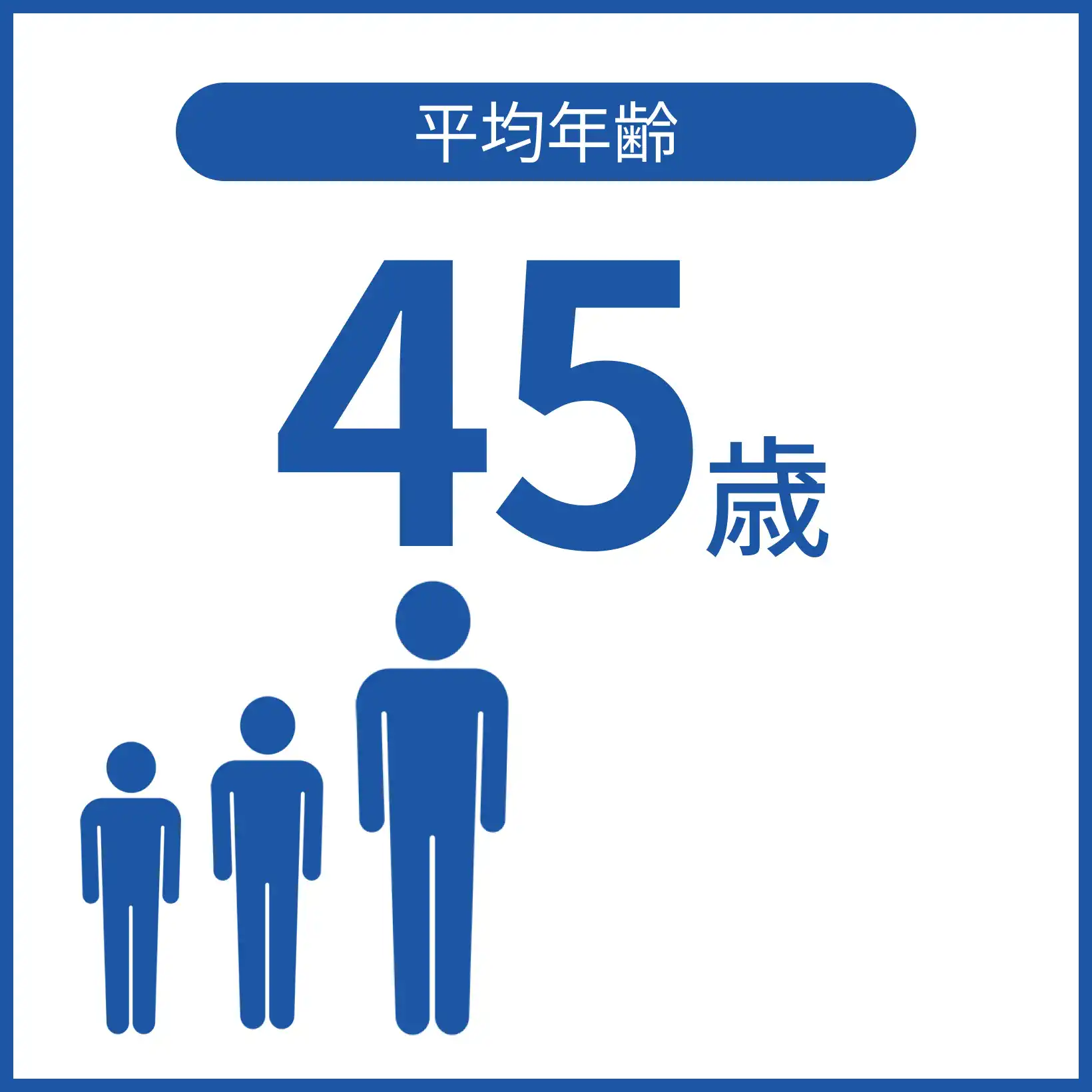 平均年齢

45歳