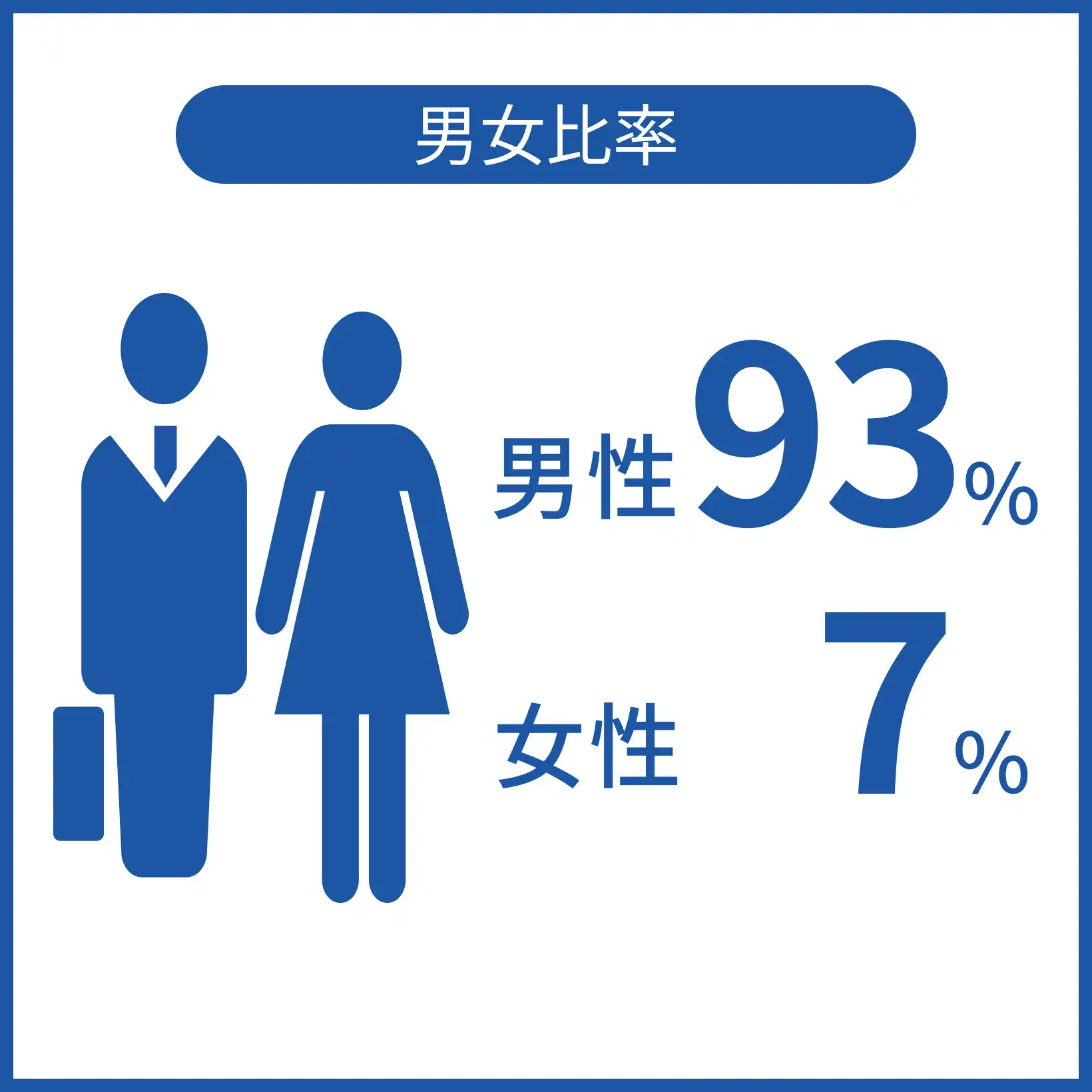 男女比率

男性 93%

女性 7%