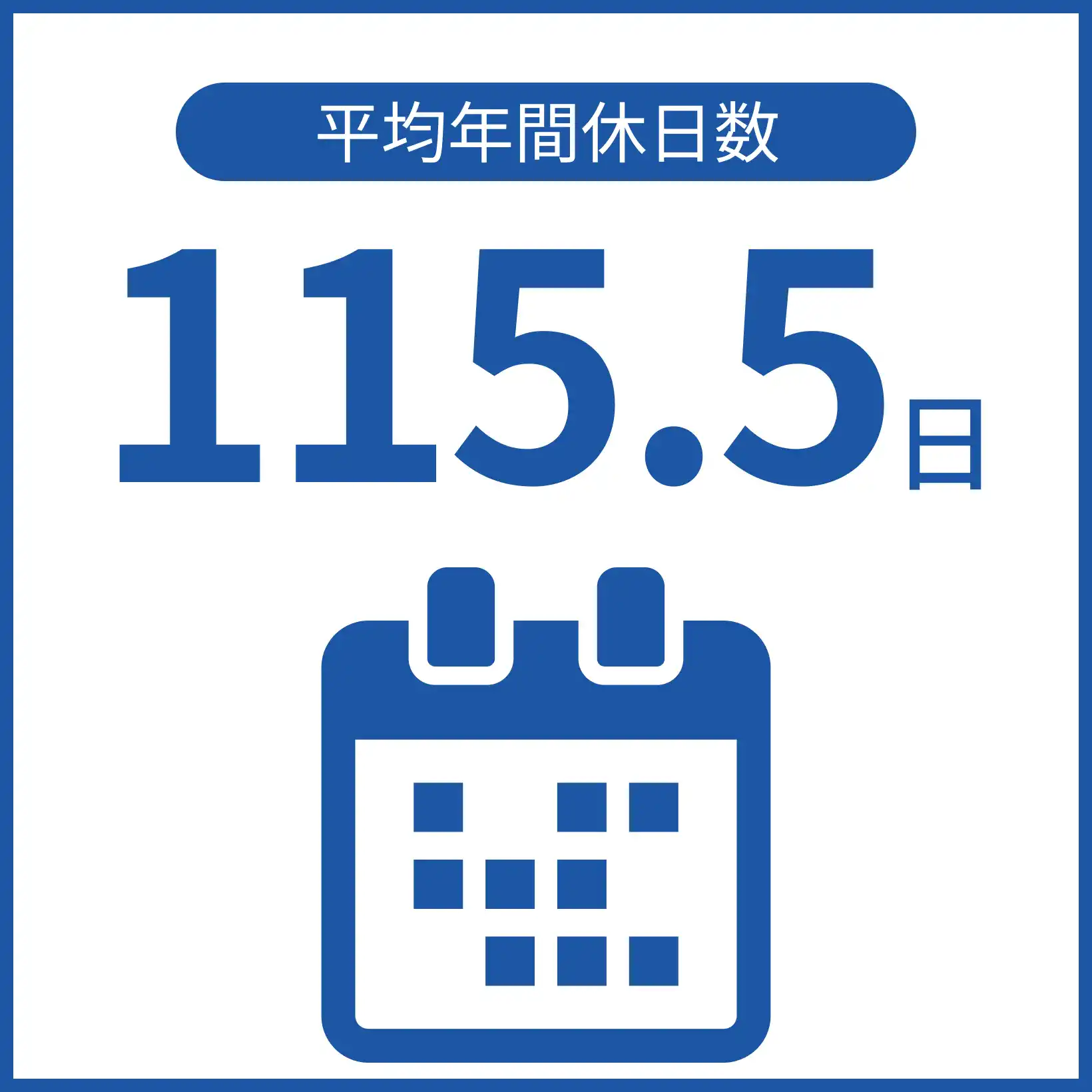 平均年間休日数

115.5日