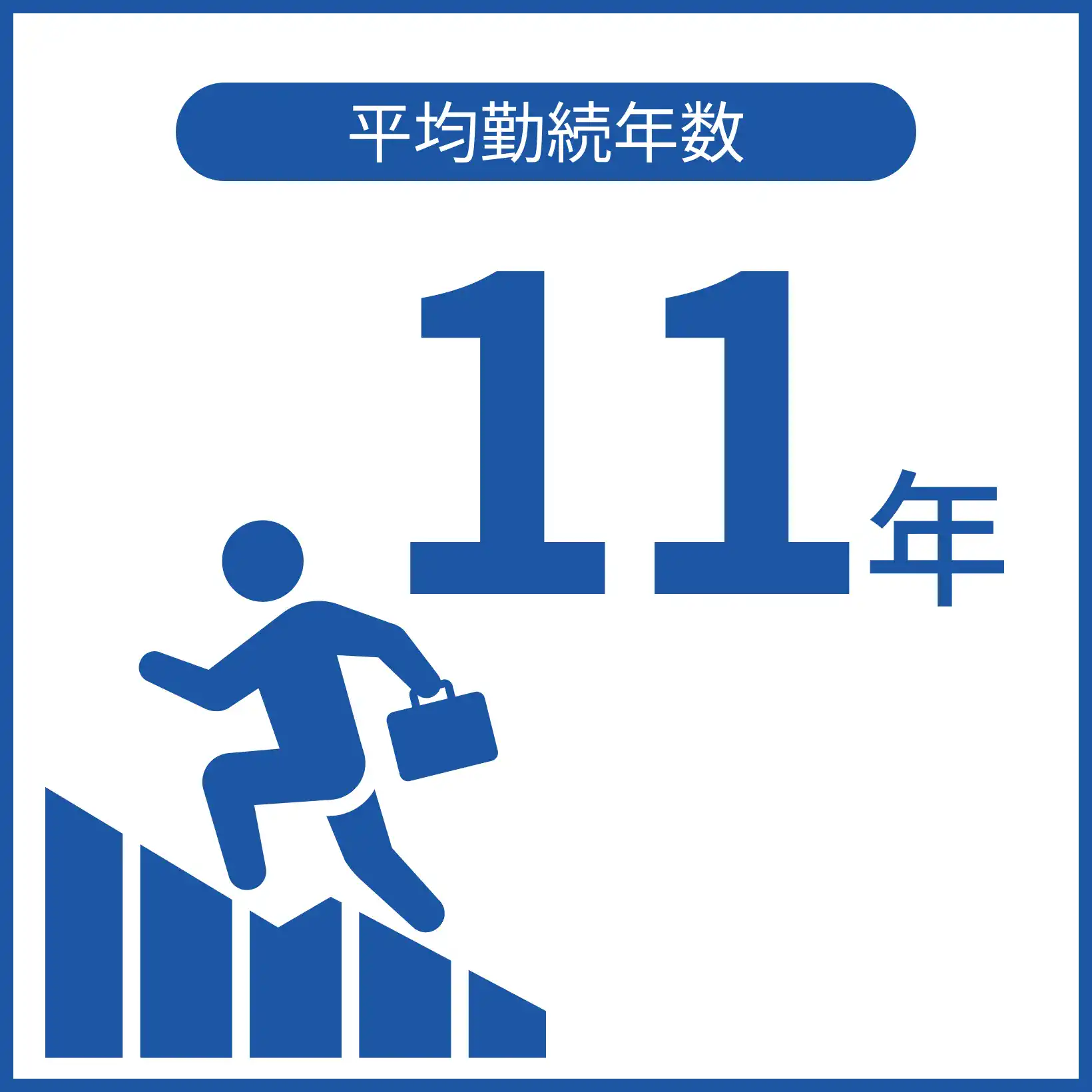 平均勤続年数

11年