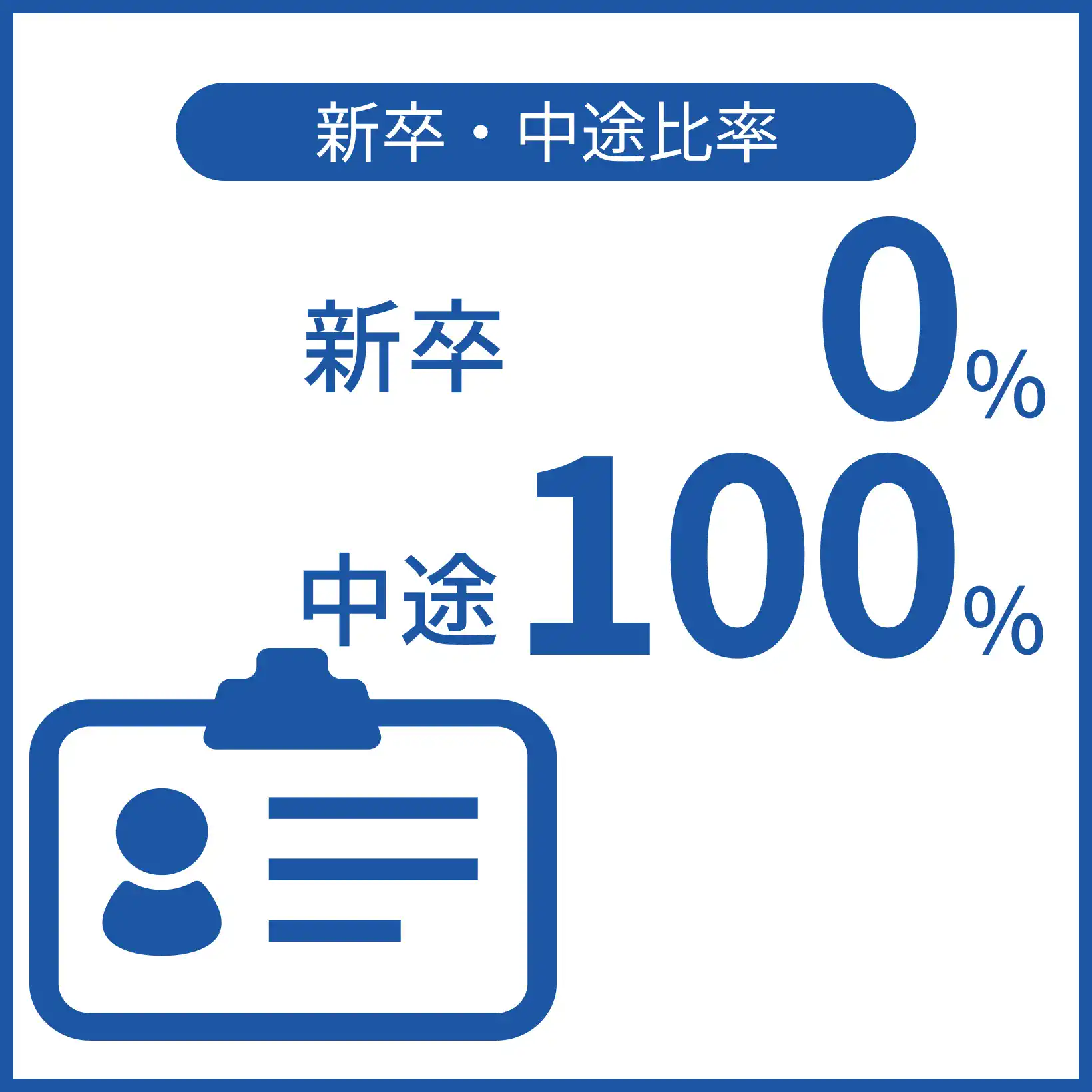 新卒・中途比率

新卒 0%

中途 100%