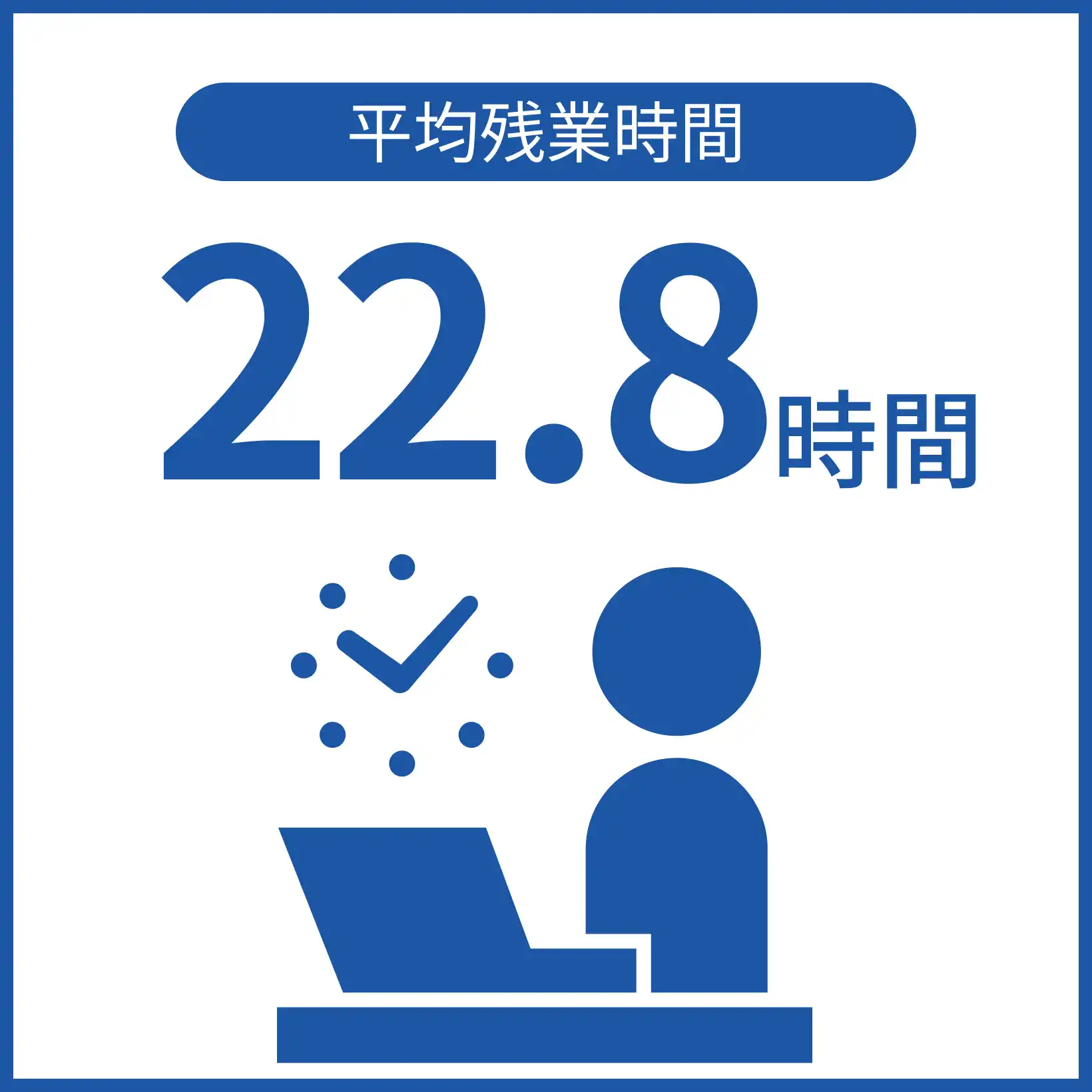 平均残業時間

22.8時間