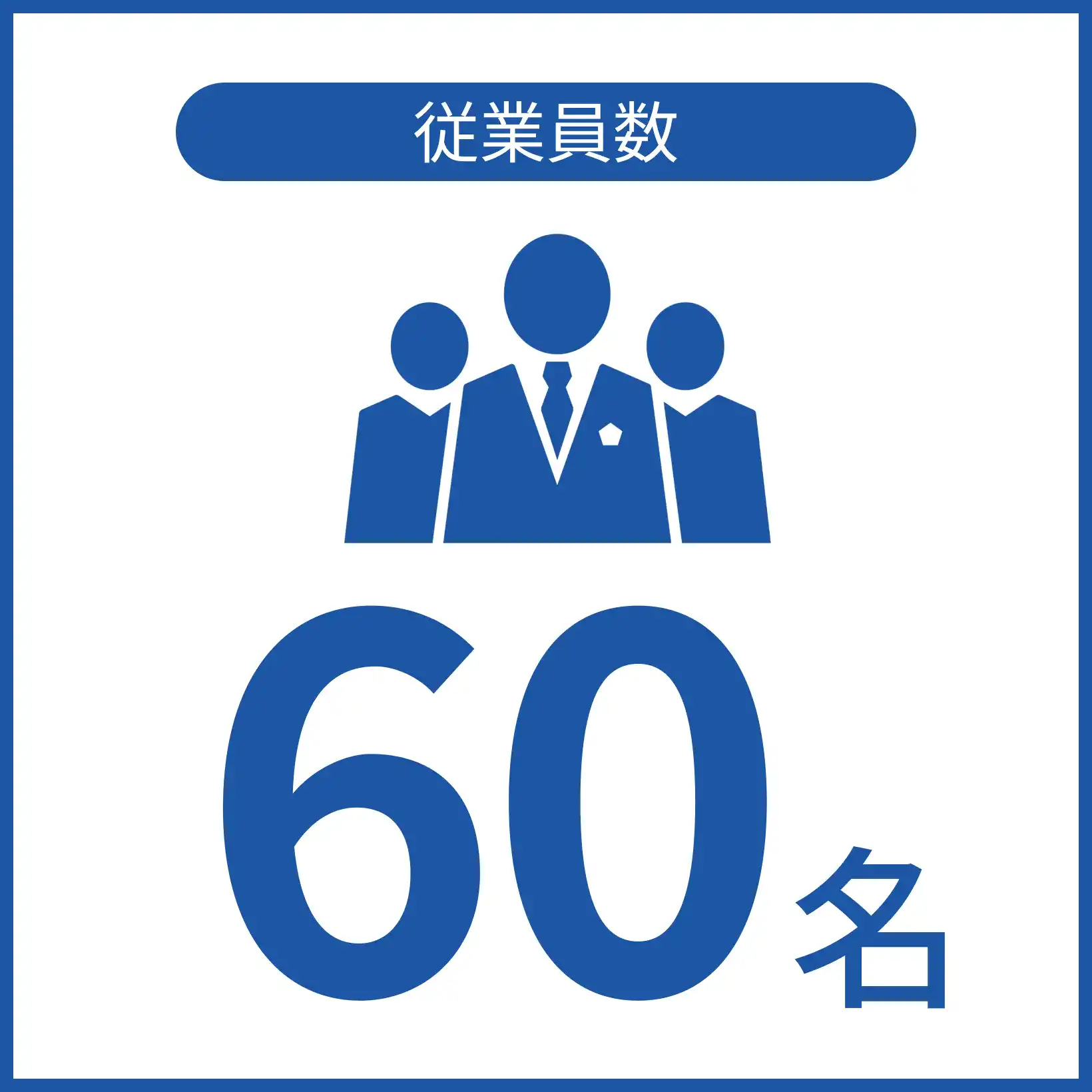 従業員数

60名