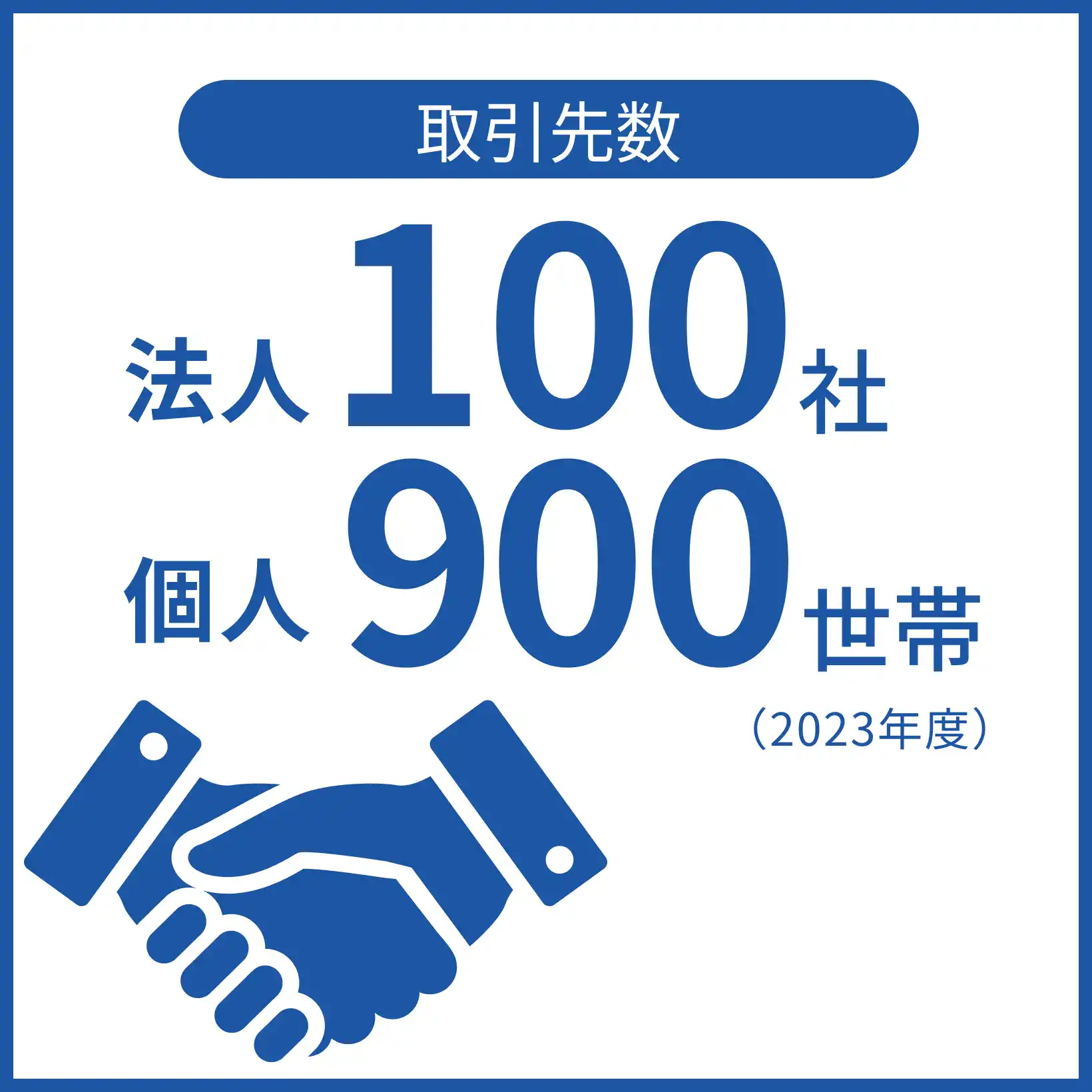 取引先数

法人 100 社

個人 900 世帯

（2023年度）