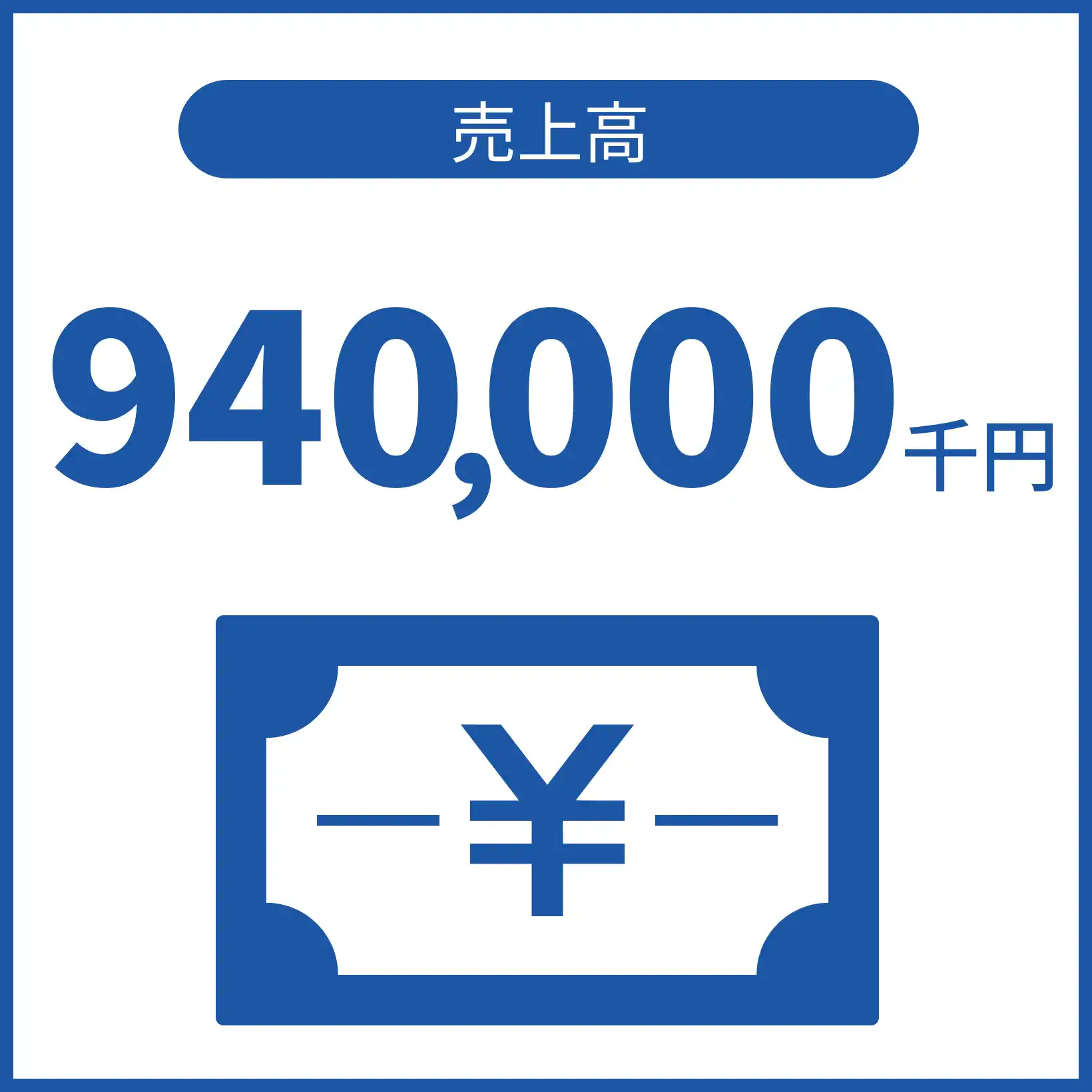 売上高

940,000千円

¥