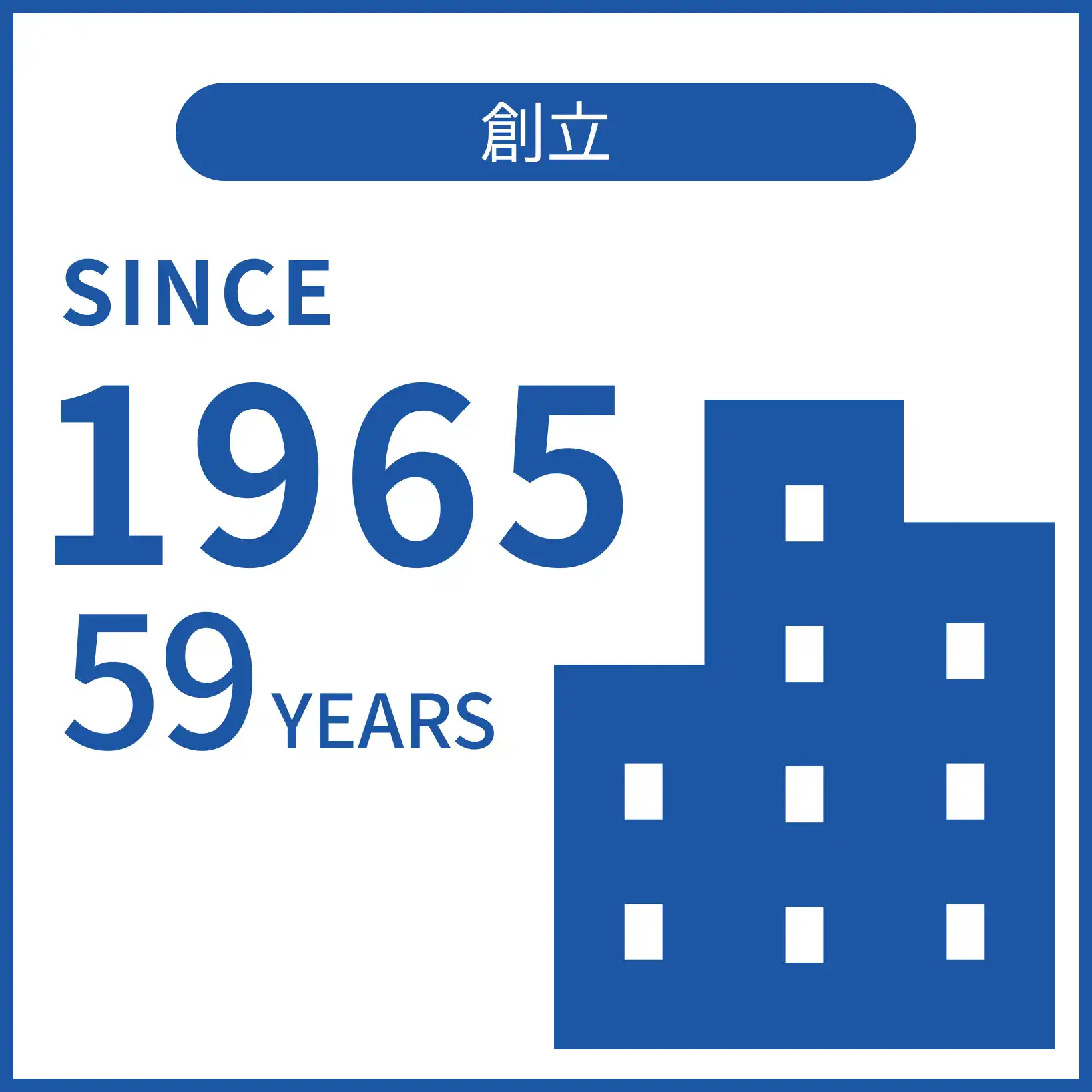 創立

SINCE
1965
59 YEARS